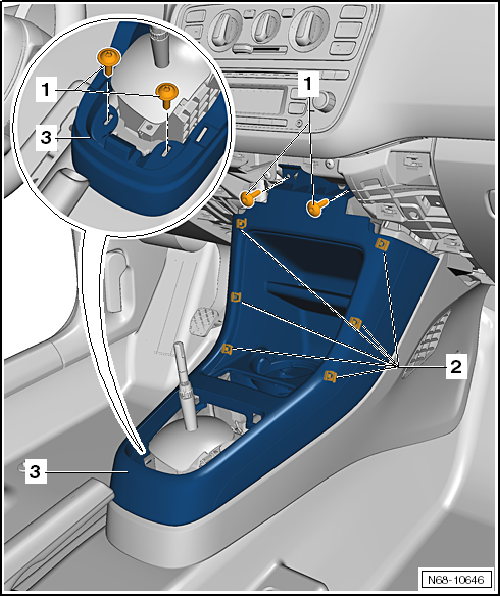 1
3
1
2
3
N68-10646